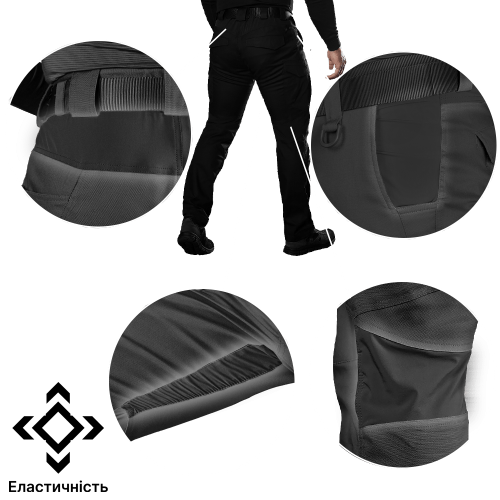 Еластичність